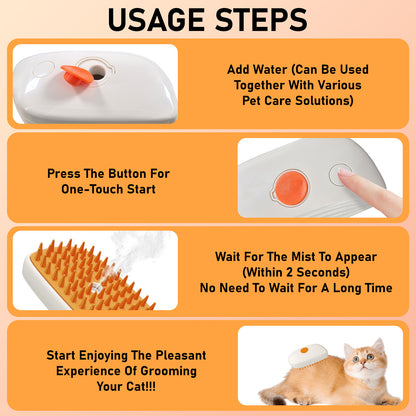 USAGE STEPS

Add Water (Can Be Used Together With Various Pet Care Solutions)

Press The Button For One-Touch Start

Wait For The Mist To Appear (Within 2 Seconds) No Need To Wait For A Long Time

Start Enjoying The Pleasant Experience Of Grooming Your Cat!!!